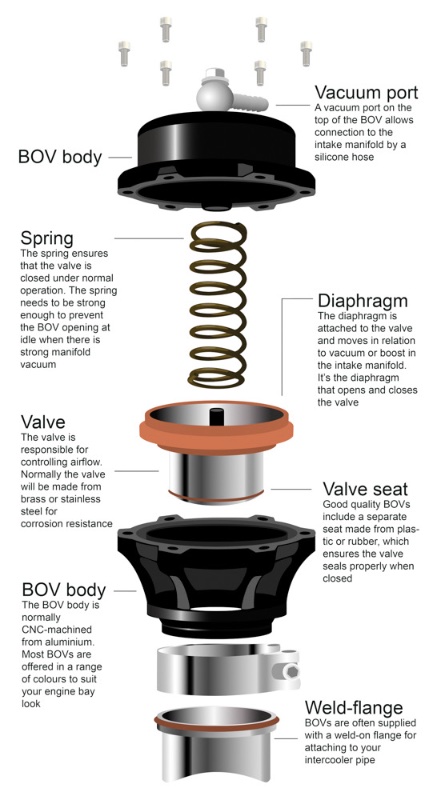 Vacuum port
A vacuum port on the top of the BOV allows connection to the intake manifold by a silicone hose

BOV body

Spring
The spring ensures that the valve is closed under normal operation. The spring needs to be strong enough to prevent the BOV opening at idle when there is strong manifold vacuum

Diaphragm
The diaphragm is attached to the valve and moves in relation to vacuum or boost in the intake manifold. It's the diaphragm that opens and closes the valve

Valve
The valve is responsible for controlling airflow. Normally the valve will be made from brass or stainless steel for corrosion resistance

Valve seat
Good quality BOVs include a separate seat made from plastic or rubber, which ensures the valve seals properly when closed

BOV body
The BOV body is normally CNC-machined from aluminium. Most BOVs are offered in a range of colours to suit your engine bay look

Weld-flange
BOVs are often supplied with a weld-on flange for attaching to your intercooler pipe